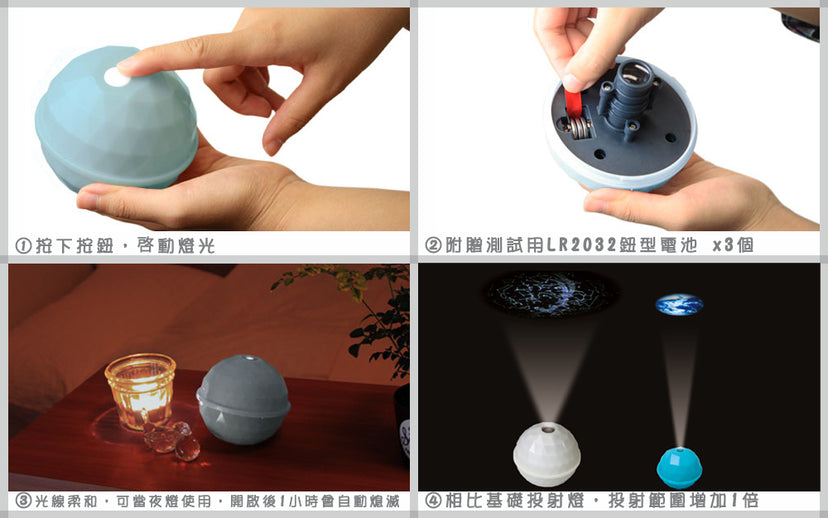 ①按下按鈕，啓動燈光

②附贈測試用LR2032鈕型電池 x3個

③光線柔和，可當夜燈使用，開啟後1小時會自動熄滅

④相比基礎投射燈，投射範圍增加1倍